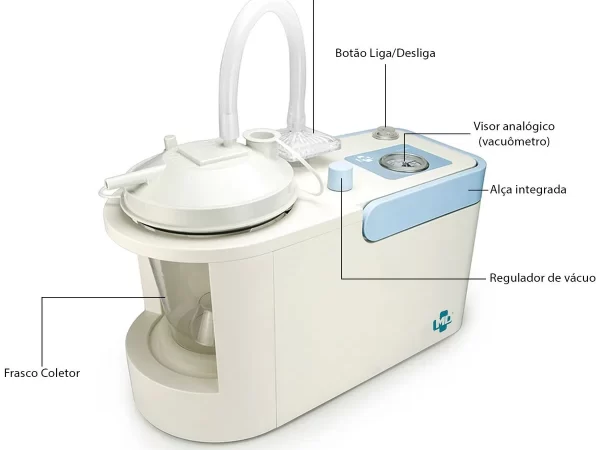 Botão Liga/Desliga

Visor analógico
(vacuômetro)

Alça integrada

Regulador de vácuo

Frasco Coletor

MD